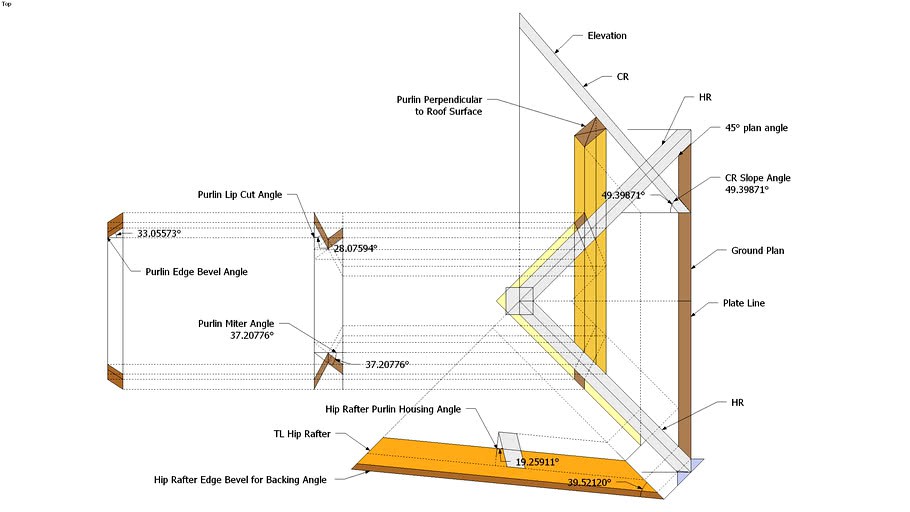 Top

Elevation

CR

Purlin Perpendicular to Roof Surface

HR

45° plan angle

CR Slope Angle 49.39871°

49.39871°

Purlin Lip Cut Angle

33.05573°

28.07594°

Purlin Edge Bevel Angle

Ground Plan

Plate Line

Purlin Miter Angle 37.20776°

37.20776°

HR

Hip Rafter Purlin Housing Angle

TL Hip Rafter

19.25911°

Hip Rafter Edge Bevel for Backing Angle

39.52120°