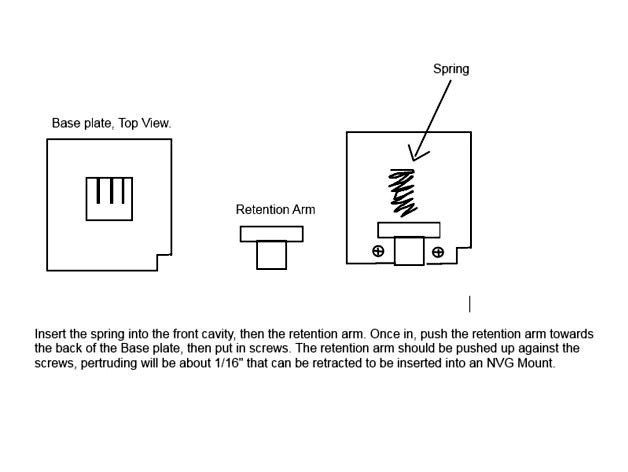 Spring

Base plate, Top View.

Retention Arm

Insert the spring into the front cavity, then the retention arm. Once in, push the retention arm towards the back of the Base plate, then put in screws. The retention arm should be pushed up against the screws, pertruding will be about 1/16" that can be retracted to be inserted into an NVG Mount.