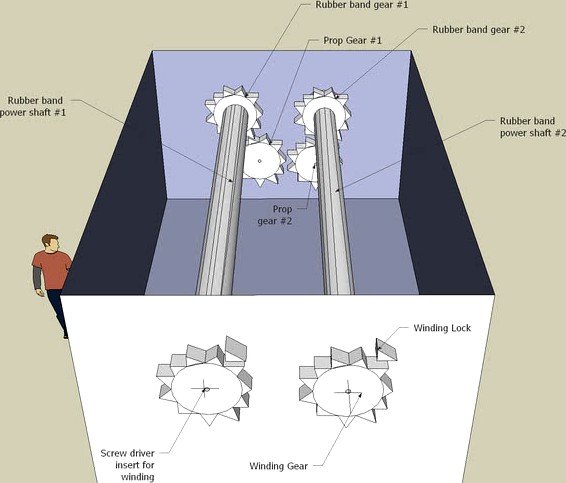 Rubber band gear #1

Rubber band gear #2

Prop Gear #1

Rubber band power shaft #1

Rubber band power shaft #2

Prop gear #2

Winding Lock

Screw driver insert for winding

Winding Gear