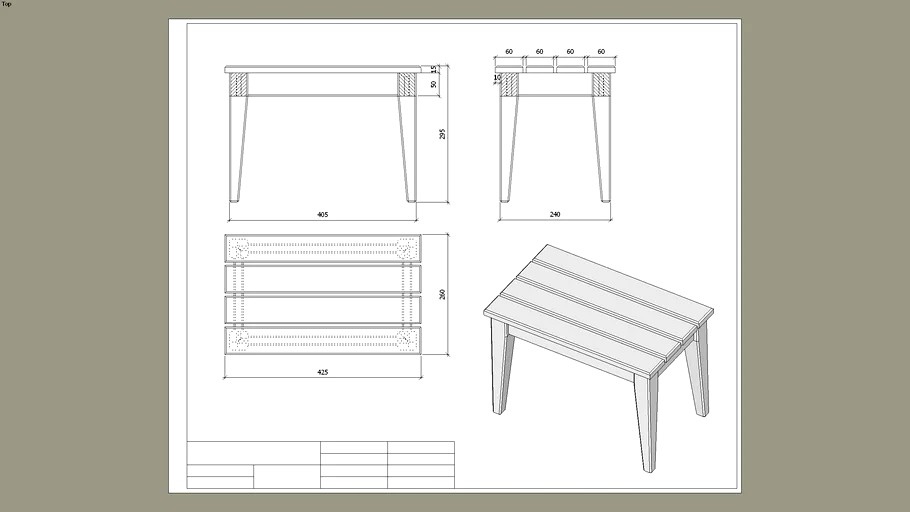 Top

15
50
295
405

60 60 60 60
10
240

260
425