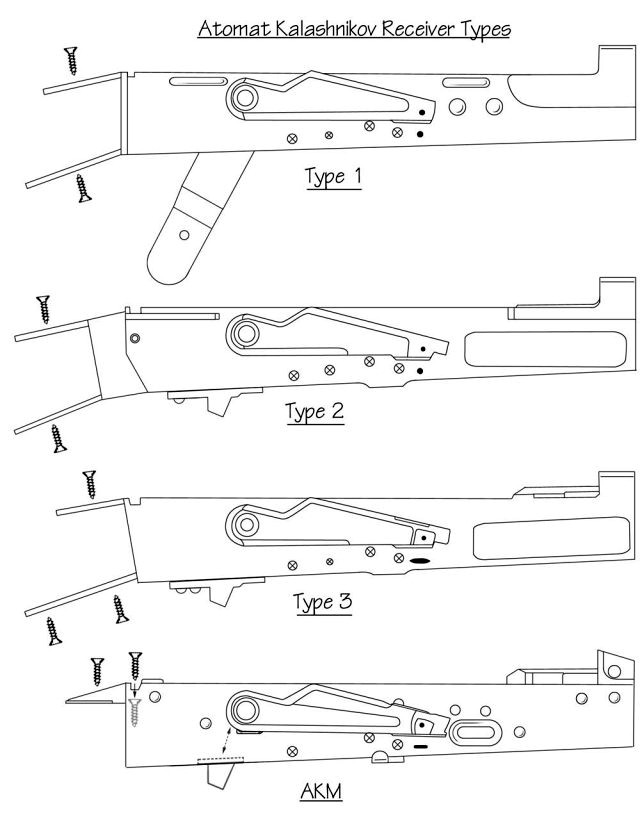 Atomat Kalashnikov Receiver Types

Type 1

Type 2

Type 3

AKM